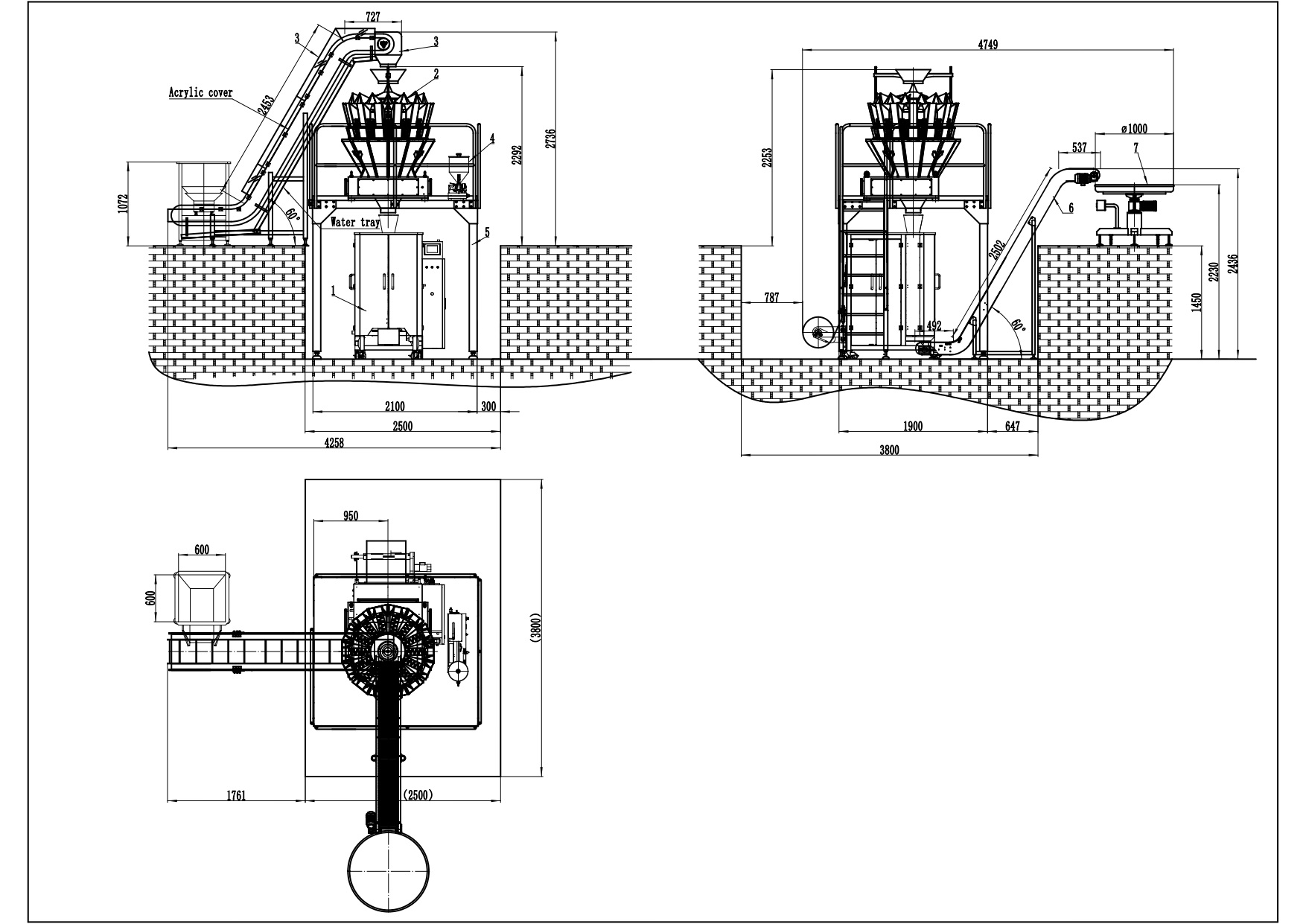 727
3
3
2
Acrylic cover
2453
4
2292
2736
1072
60°
Water tray
5
1
2100
300
2500
4258

4749
2253
ø1000
537
7
6
2502
787
492
60°
1450
2230
2436
1900
647
3800

950
600
600
(3800)
1761
(2500)